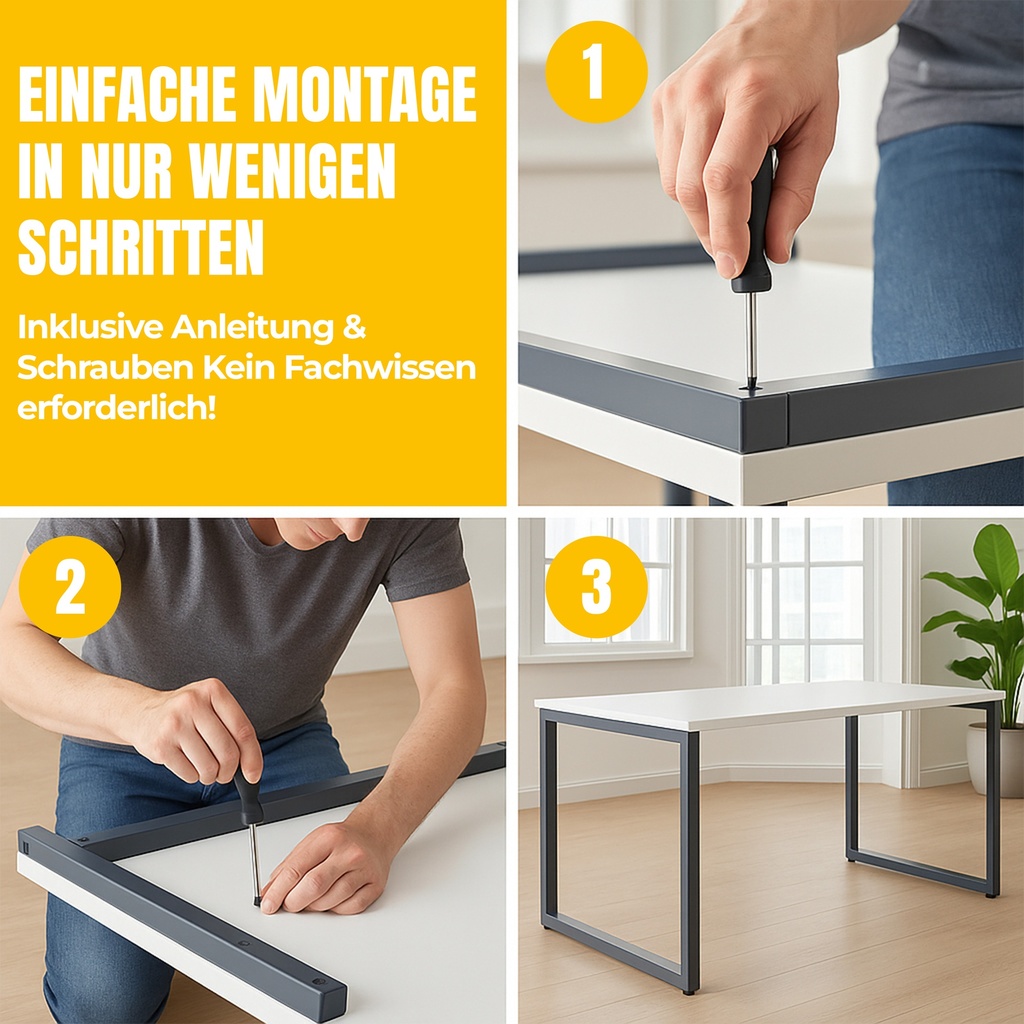 EINFACHE MONTAGE IN NUR WENIGEN SCHRITTEN

Inklusive Anleitung & Schrauben Kein Fachwissen erforderlich!

1

2

3